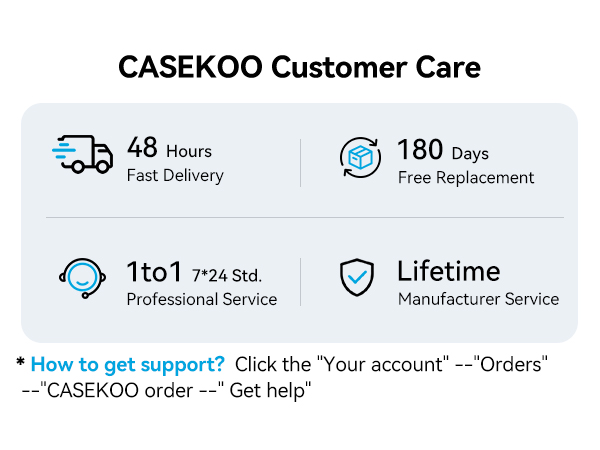 CASEKOO Customer Care

48 Hours
Fast Delivery

180 Days
Free Replacement

1to1 7*24 Std.
Professional Service

Lifetime
Manufacturer Service

* How to get support? Click the "Your account" --"Orders" --"CASEKOO order --" Get help"