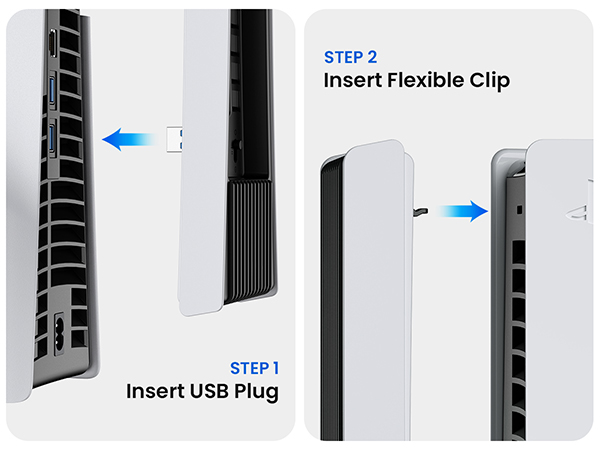 STEP 1
Insert USB Plug

STEP 2
Insert Flexible Clip