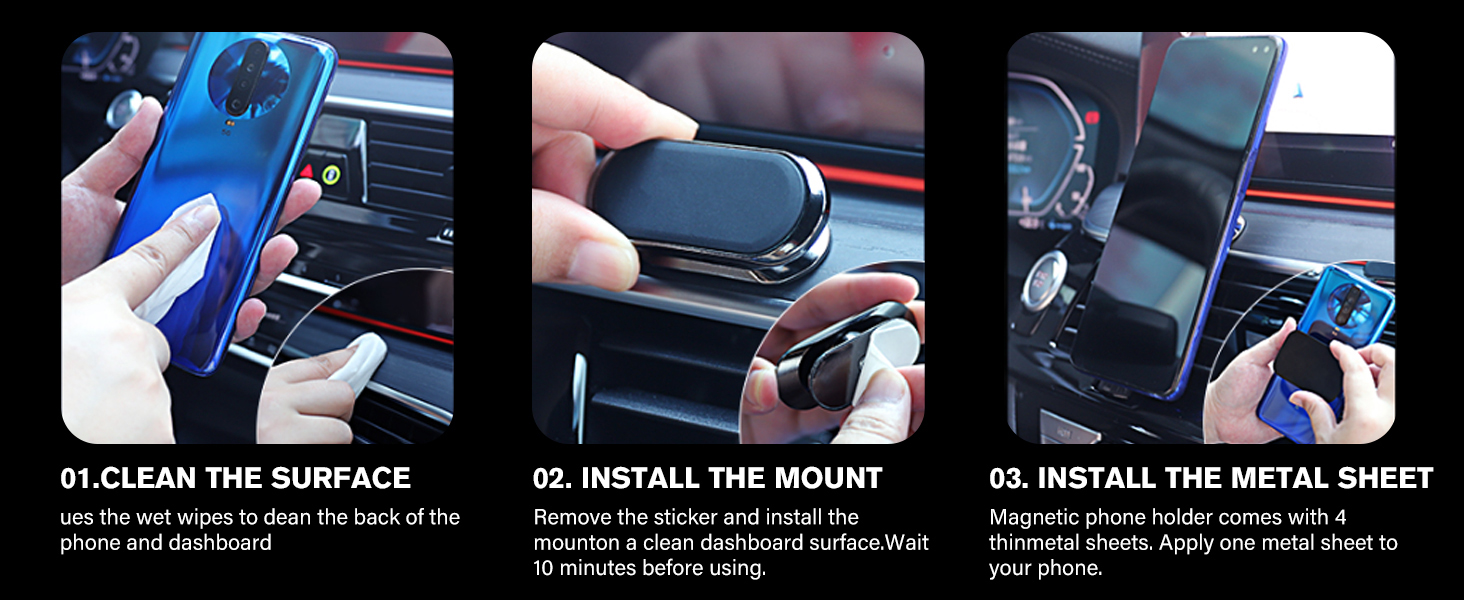 01.CLEAN THE SURFACE

ues the wet wipes to dean the back of the phone and dashboard

02. INSTALL THE MOUNT

Remove the sticker and install the mounton a clean dashboard surface.Wait 10 minutes before using.

03. INSTALL THE METAL SHEET

Magnetic phone holder comes with 4 thinmetal sheets. Apply one metal sheet to your phone.