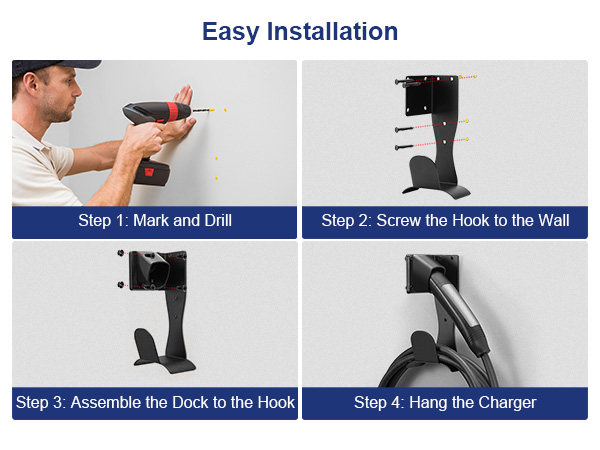 Easy Installation

Step 1: Mark and Drill

Step 2: Screw the Hook to the Wall

Step 3: Assemble the Dock to the Hook

Step 4: Hang the Charger