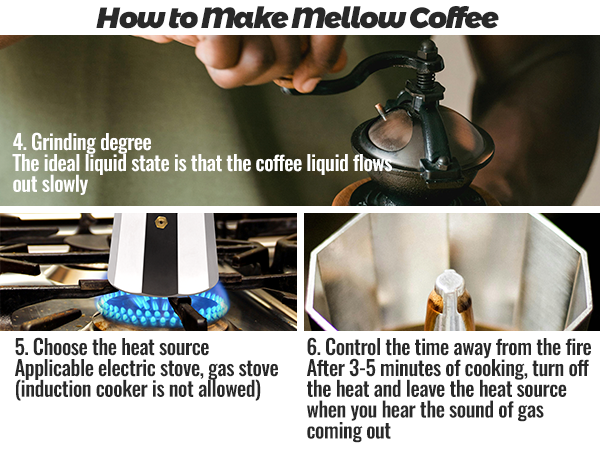 How to Make Mellow Coffee

4. Grinding degree
The ideal liquid state is that the coffee liquid flows out slowly

5. Choose the heat source
Applicable electric stove, gas stove (induction cooker is not allowed)

6. Control the time away from the fire
After 3-5 minutes of cooking, turn off the heat and leave the heat source when you hear the sound of gas coming out