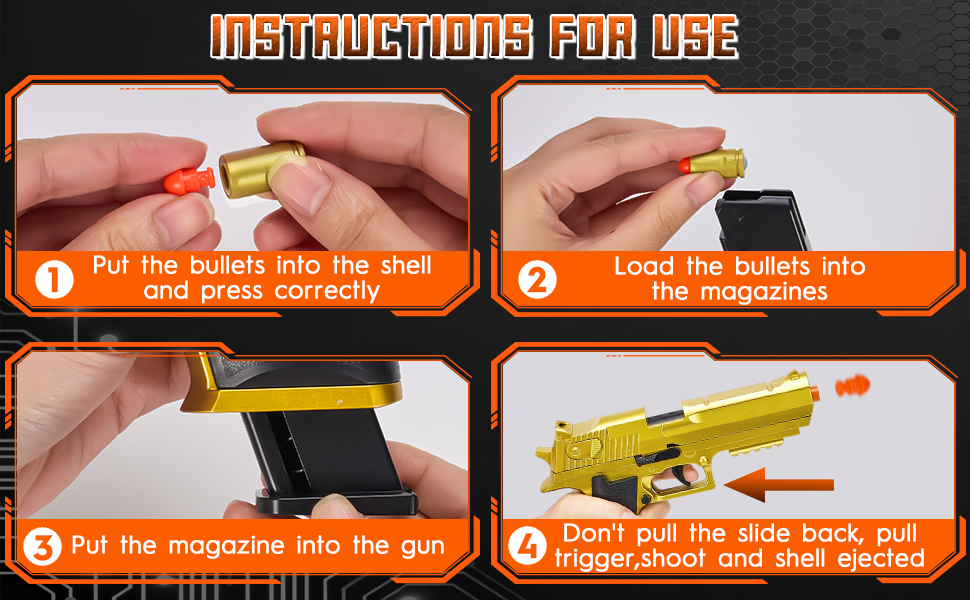 INSTRUCTIONS FOR USE

1 Put the bullets into the shell and press correctly

2 Load the bullets into the magazines

3 Put the magazine into the gun

4 Don't pull the slide back, pull trigger,shoot and shell ejected