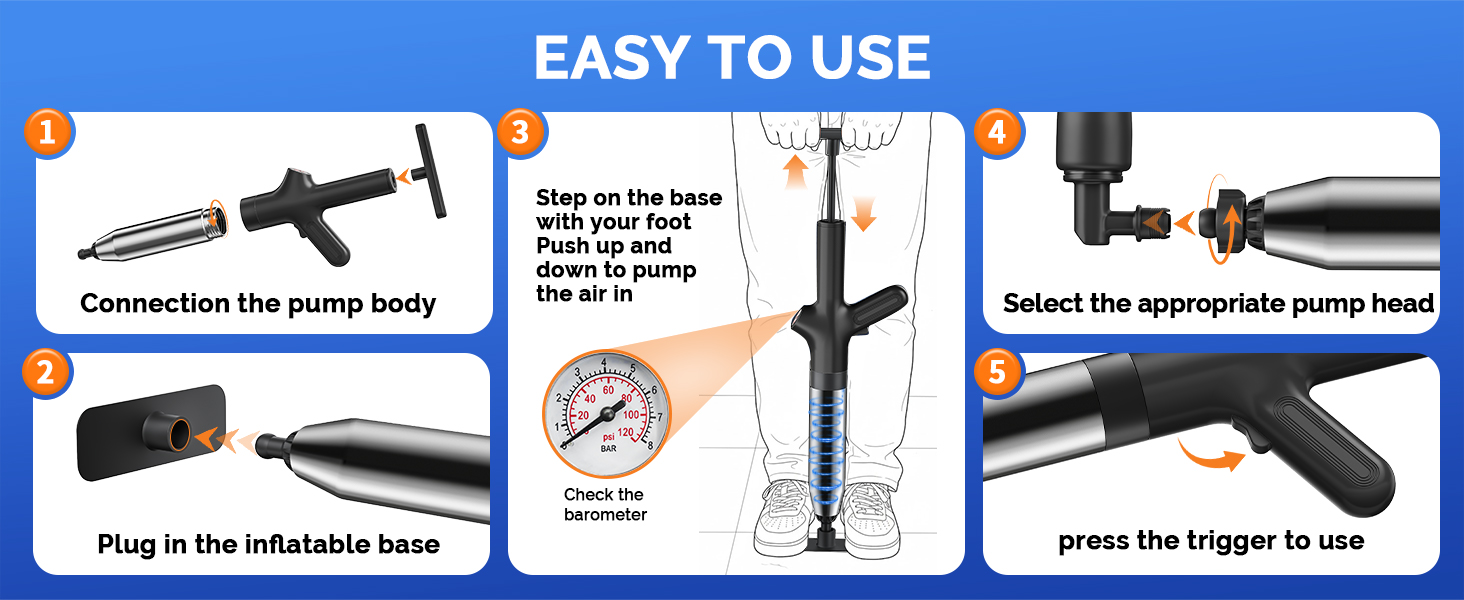 EASY TO USE

1
Connection the pump body

2
Plug in the inflatable base

3
Step on the base with your foot Push up and down to pump the air in

1 2 3 4 5 6 7 8
20 40 60 80 100 120
psi
BAR

Check the barometer

4
Select the appropriate pump head

5
press the trigger to use