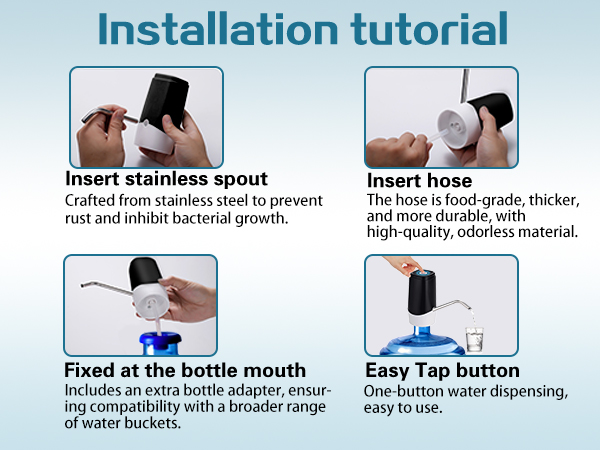 Installation tutorial

Insert stainless spout
Crafted from stainless steel to prevent rust and inhibit bacterial growth.

Insert hose
The hose is food-grade, thicker, and more durable, with high-quality, odorless material.

Fixed at the bottle mouth
Includes an extra bottle adapter, ensuring compatibility with a broader range of water buckets.

Easy Tap button
One-button water dispensing, easy to use.