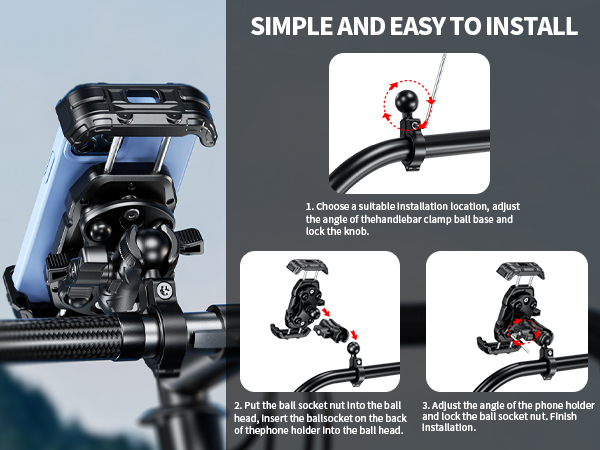 SIMPLE AND EASY TO INSTALL

1. Choose a suitable installation location, adjust the angle of thehandlebar clamp ball base and lock the knob.

2. Put the ball socket nut into the ball head, insert the ballsocket on the back of thephone holder into the ball head.

3. Adjust the angle of the phone holder and lock the ball socket nut. Finish installation.