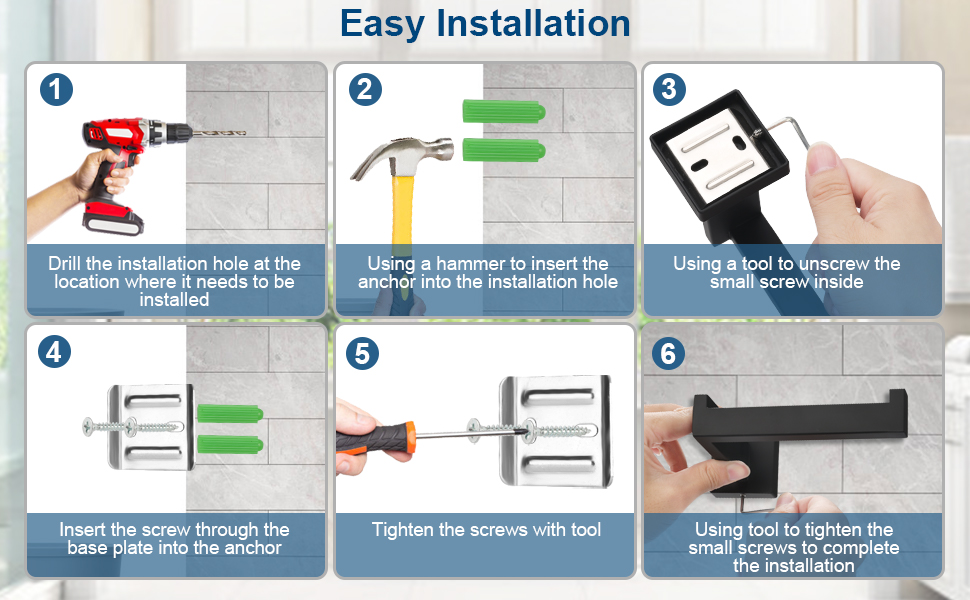 Easy Installation

1

Drill the installation hole at the location where it needs to be installed

2

Using a hammer to insert the anchor into the installation hole

3

Using a tool to unscrew the small screw inside

4

Insert the screw through the base plate into the anchor

5

Tighten the screws with tool

6

Using tool to tighten the small screws to complete the installation