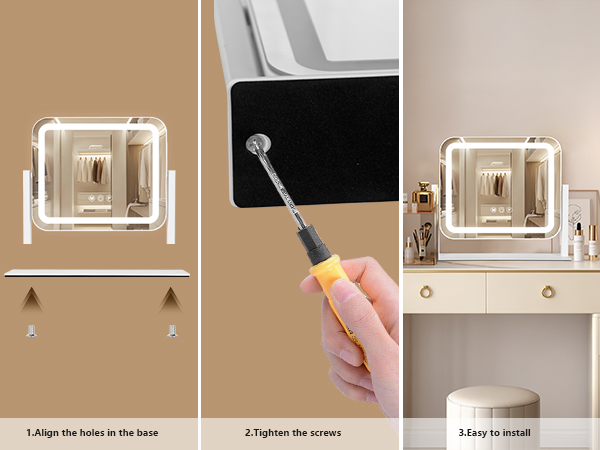 1.Align the holes in the base

2.Tighten the screws

3.Easy to install