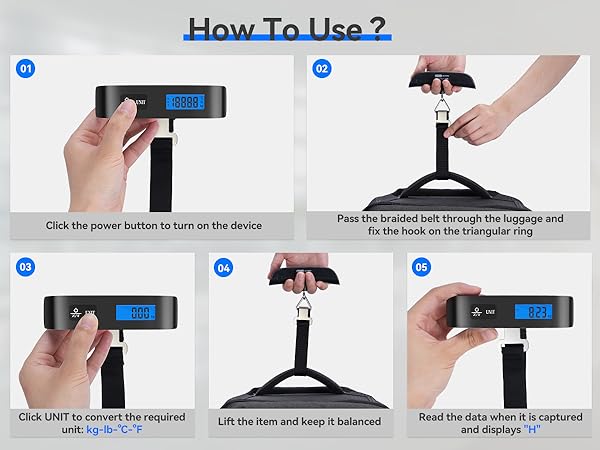 How To Use ?

01

UNIT

18888

Click the power button to turn on the device

02

Pass the braided belt through the luggage and fix the hook on the triangular ring

03

UNIT

000

Click UNIT to convert the required unit: kg-lb-℃-℉

04

Lift the item and keep it balanced

05

UNIT

823

Read the data when it is captured and displays "H"