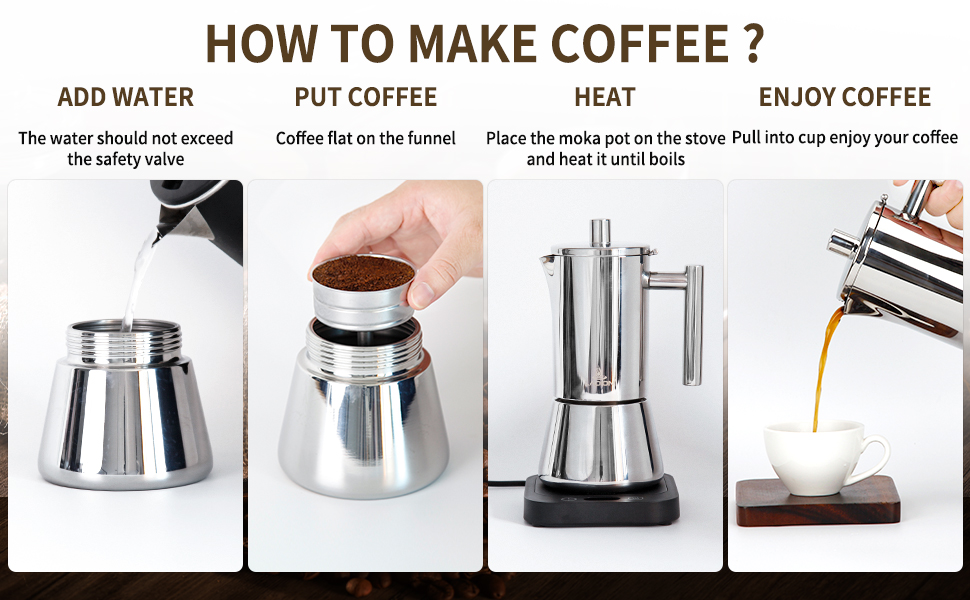 HOW TO MAKE COFFEE ?

ADD WATER

The water should not exceed the safety valve

PUT COFFEE

Coffee flat on the funnel

HEAT

Place the moka pot on the stove and heat it until boils

ENJOY COFFEE

Pull into cup enjoy your coffee