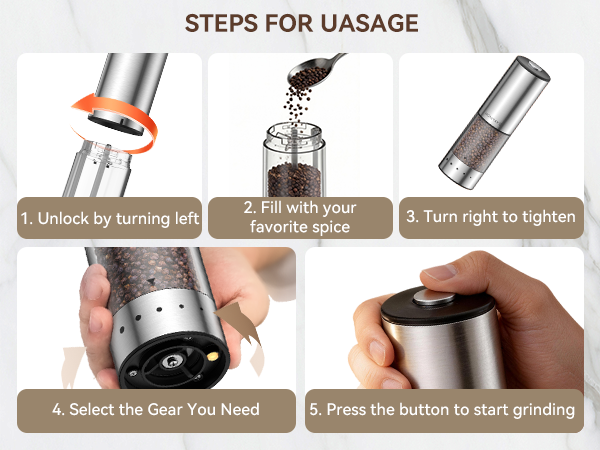 STEPS FOR UASAGE

1. Unlock by turning left

2. Fill with your favorite spice

3. Turn right to tighten

4. Select the Gear You Need

5. Press the button to start grinding