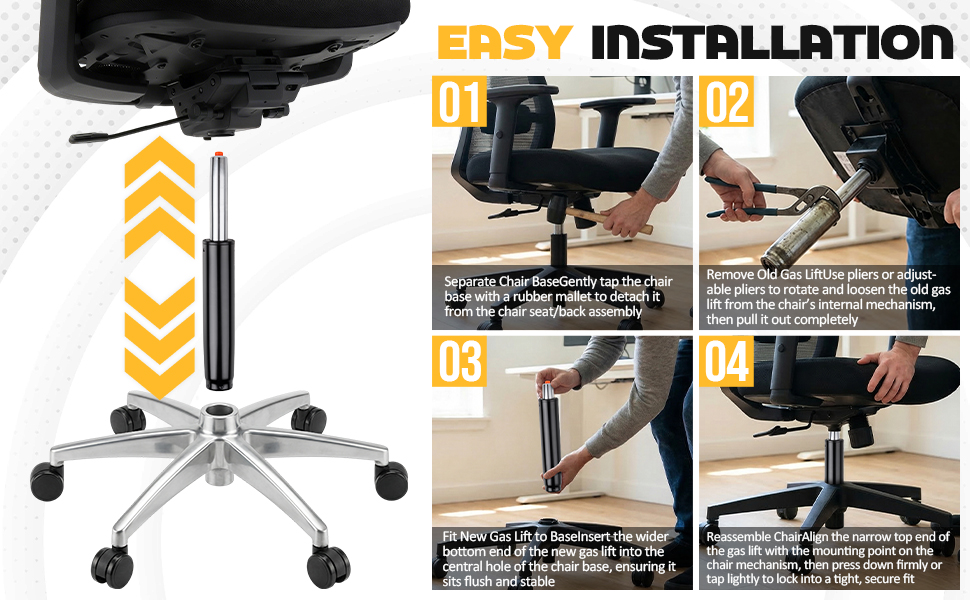 EASY INSTALLATION

01

Separate Chair BaseGently tap the chair base with a rubber mallet to detach it from the chair seat/back assembly

02

Remove Old Gas LiftUse pliers or adjustable pliers to rotate and loosen the old gas lift from the chair's internal mechanism, then pull it out completely

03

Fit New Gas Lift to BaseInsert the wider bottom end of the new gas lift into the central hole of the chair base, ensuring it sits flush and stable

04

Reassemble ChairAlign the narrow top end of the gas lift with the mounting point on the chair mechanism, then press down firmly or tap lightly to lock into a tight, secure fit