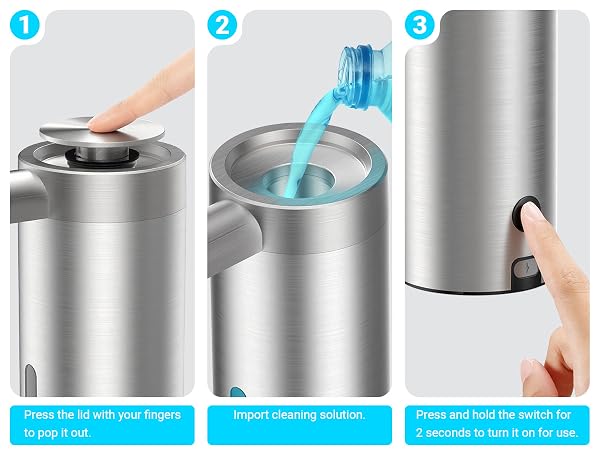 1

Press the lid with your fingers to pop it out.

2

Import cleaning solution.

3

Press and hold the switch for 2 seconds to turn it on for use.