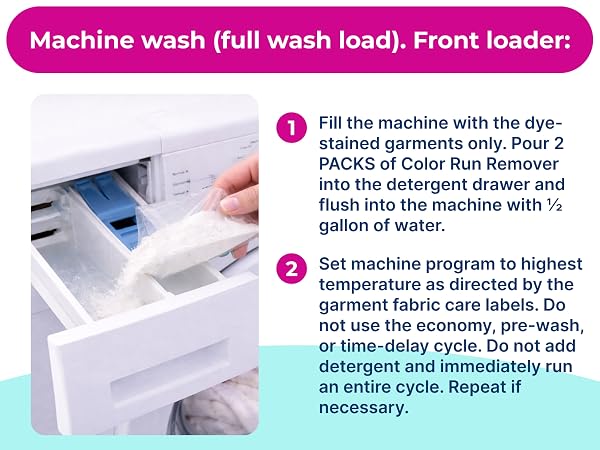 Machine wash (full wash load). Front loader:

1 Fill the machine with the dye-stained garments only. Pour 2 PACKS of Color Run Remover into the detergent drawer and flush into the machine with ½ gallon of water.

2 Set machine program to highest temperature as directed by the garment fabric care labels. Do not use the economy, pre-wash, or time-delay cycle. Do not add detergent and immediately run an entire cycle. Repeat if necessary.