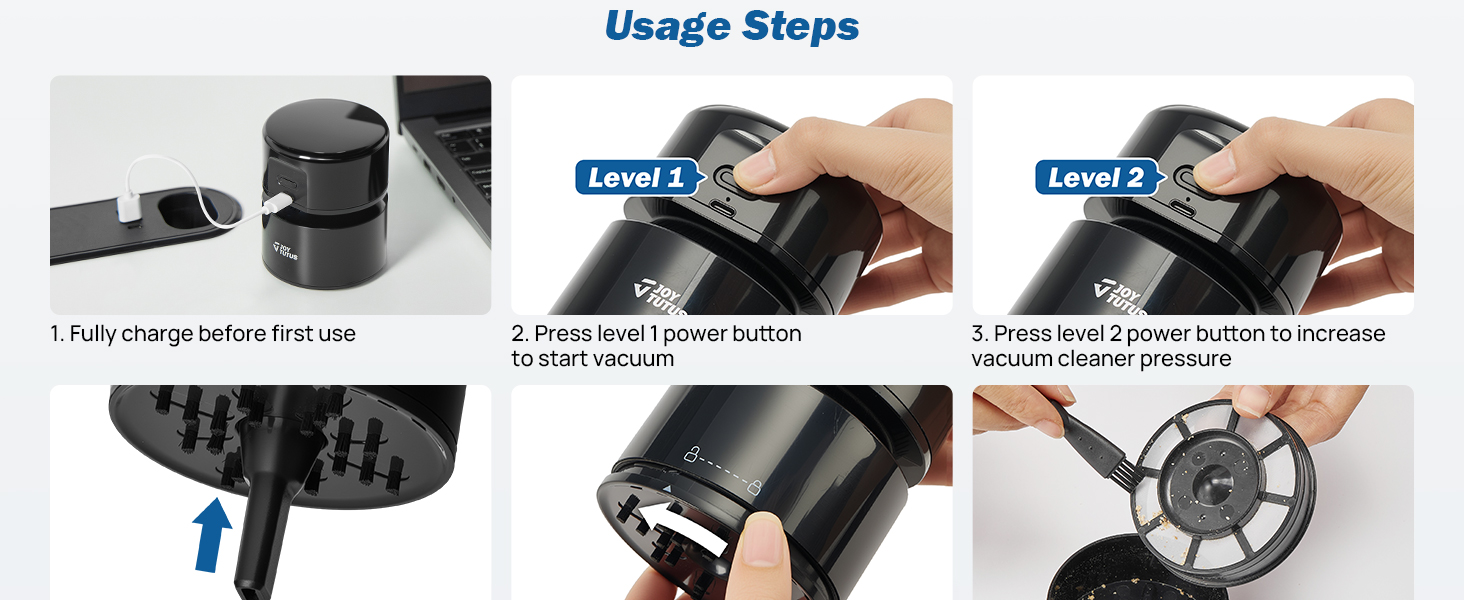 Usage Steps

JOY TUTUS

1. Fully charge before first use

Level 1

JOY TUTUS

2. Press level 1 power button to start vacuum

Level 2

JOY TUTUS

3. Press level 2 power button to increase vacuum cleaner pressure