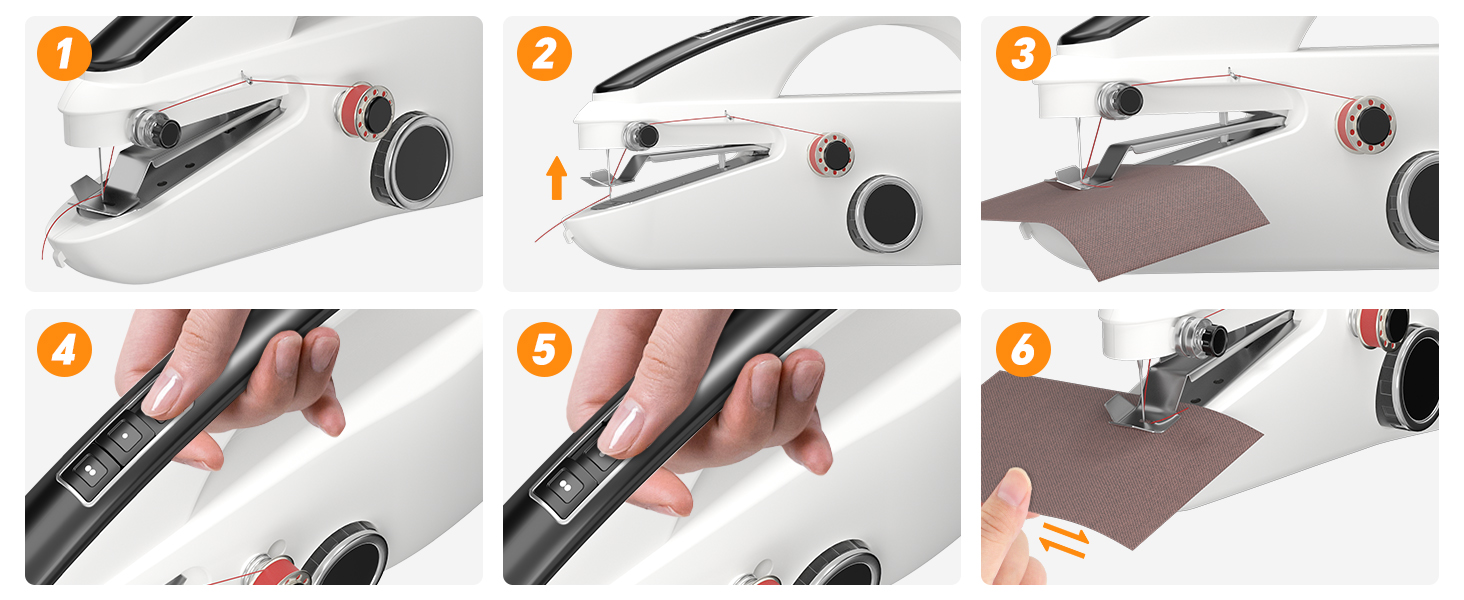 1

2

3

4

5

6