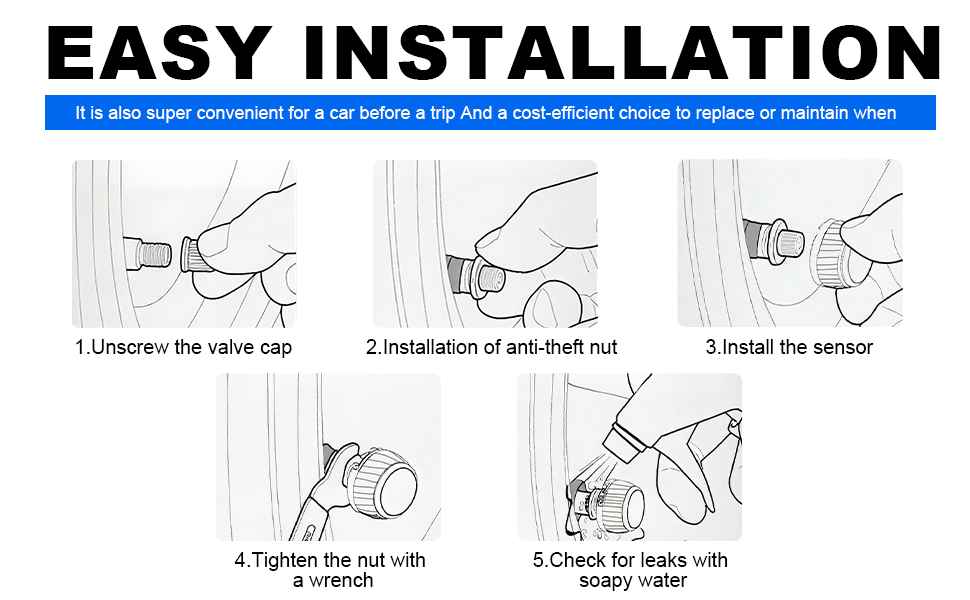 EASY INSTALLATION

It is also super convenient for a car before a trip And a cost-efficient choice to replace or maintain when

1.Unscrew the valve cap

2.Installation of anti-theft nut

3.Install the sensor

4.Tighten the nut with a wrench

5.Check for leaks with soapy water