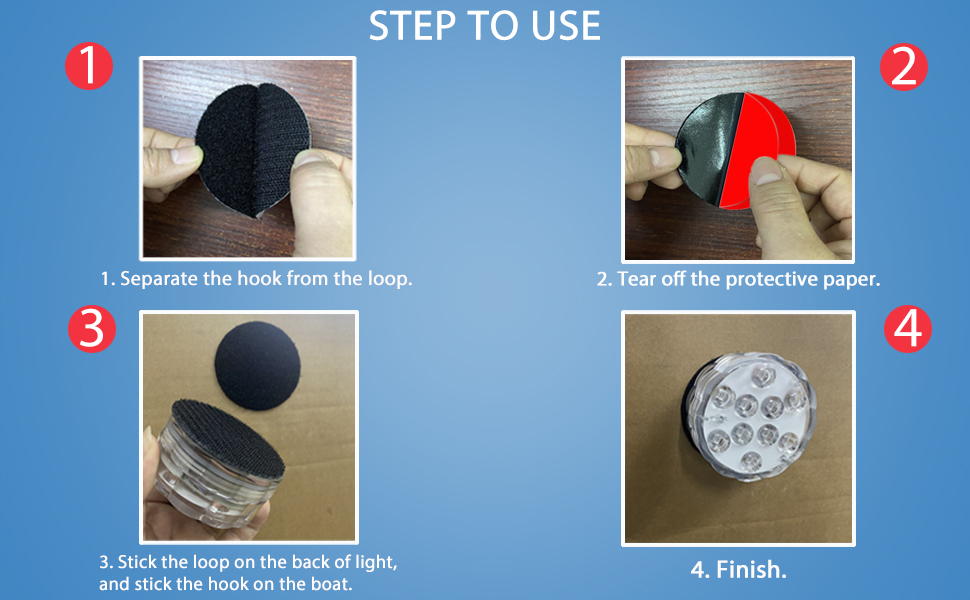 STEP TO USE

1

1. Separate the hook from the loop.

2

2. Tear off the protective paper.

3

3. Stick the loop on the back of light, and stick the hook on the boat.

4

4. Finish.