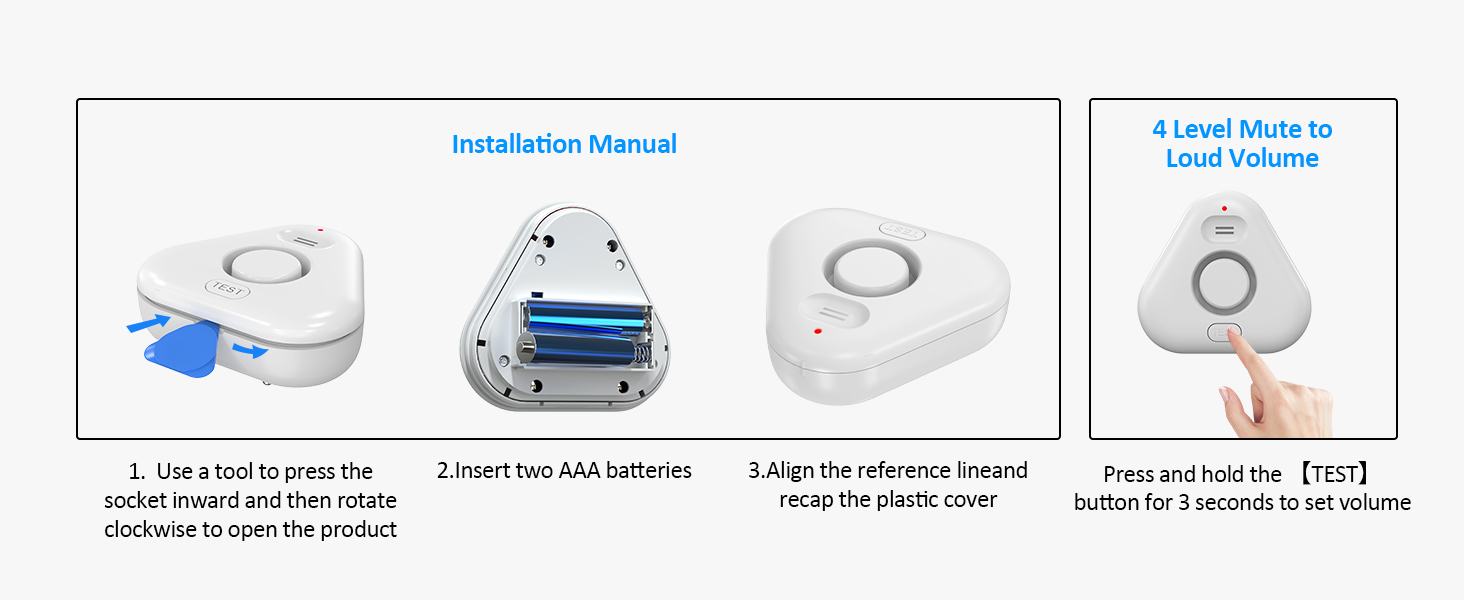 Installation Manual

TEST

TEST

1. Use a tool to press the socket inward and then rotate clockwise to open the product

2.Insert two AAA batteries

3.Align the reference lineand recap the plastic cover

4 Level Mute to Loud Volume

Press and hold the 【TEST】 button for 3 seconds to set volume