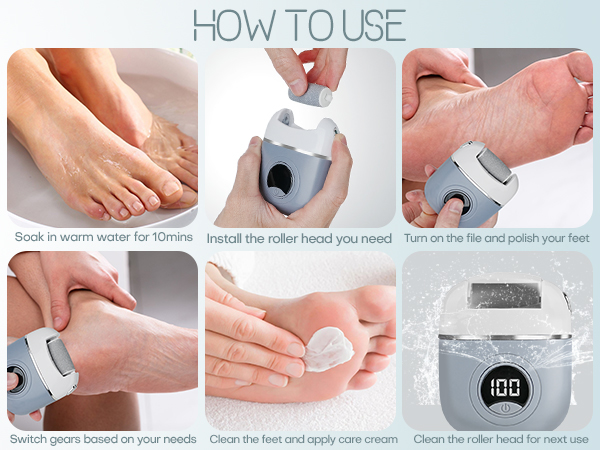 HOW TO USE

Soak in warm water for 10mins

Install the roller head you need

Turn on the file and polish your feet

Switch gears based on your needs

Clean the feet and apply care cream

100

Clean the roller head for next use