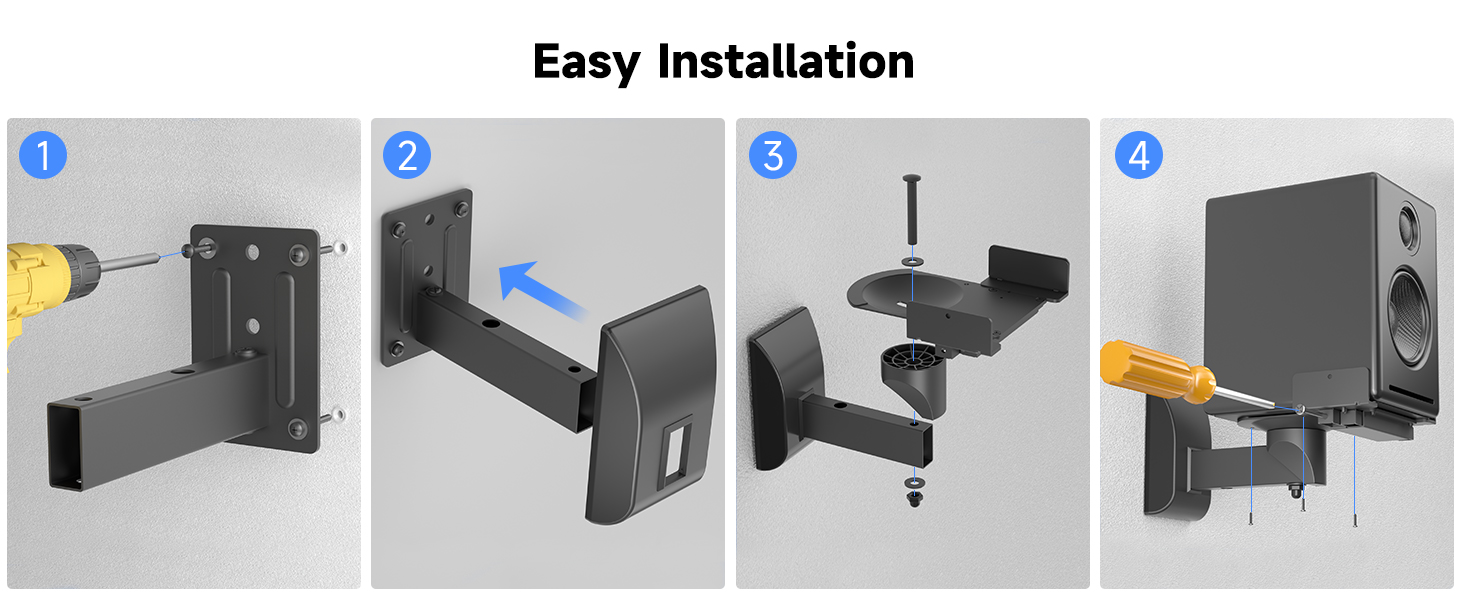 Easy Installation

1

2

3

4