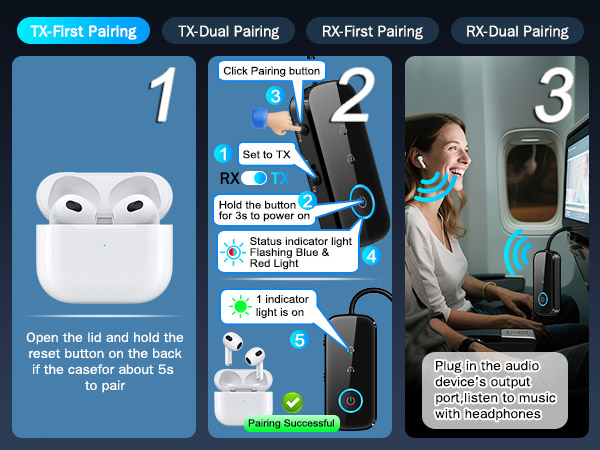 TX-First Pairing TX-Dual Pairing RX-First Pairing RX-Dual Pairing

1

Open the lid and hold the reset button on the back if the casefor about 5s to pair

2

Click Pairing button

3

1 Set to TX

RX TX

Hold the button for 3s to power on 2

Status indicator light Flashing Blue & Red Light 4

1 indicator light is on

5

Pairing Successful

3

Plug in the audio device's output port,listen to music with headphones