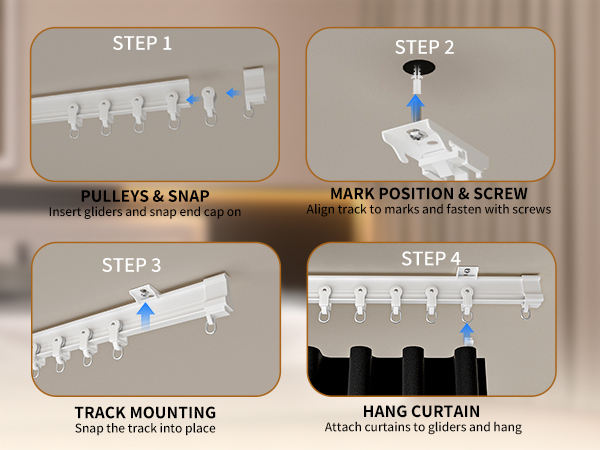 STEP 1

PULLEYS & SNAP
Insert gliders and snap end cap on

STEP 2

MARK POSITION & SCREW
Align track to marks and fasten with screws

STEP 3

TRACK MOUNTING
Snap the track into place

STEP 4

HANG CURTAIN
Attach curtains to gliders and hang