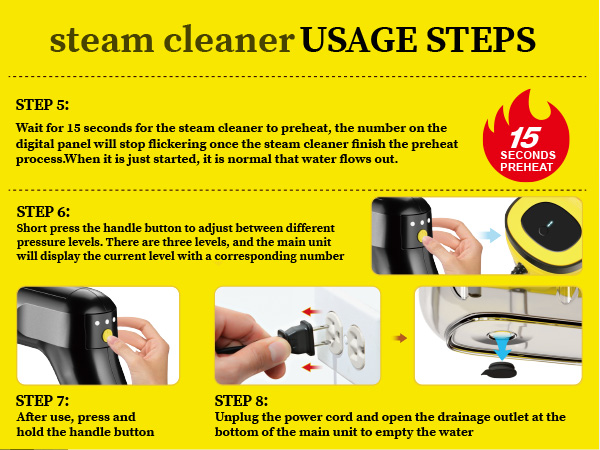 steam cleaner USAGE STEPS

STEP 5:

Wait for 15 seconds for the steam cleaner to preheat, the number on the digital panel will stop flickering once the steam cleaner finish the preheat process.When it is just started, it is normal that water flows out.

15 SECONDS PREHEAT

STEP 6:
Short press the handle button to adjust between different pressure levels. There are three levels, and the main unit will display the current level with a corresponding number

STEP 7:
After use, press and hold the handle button

STEP 8:
Unplug the power cord and open the drainage outlet at the bottom of the main unit to empty the water