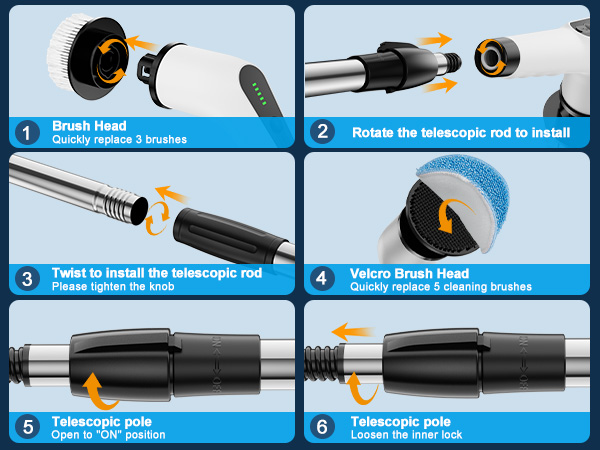 1 Brush Head
Quickly replace 3 brushes

2 Rotate the telescopic rod to install

3 Twist to install the telescopic rod
Please tighten the knob

4 Velcro Brush Head
Quickly replace 5 cleaning brushes

5 Telescopic pole
Open to "ON" position

6 Telescopic pole
Loosen the inner lock