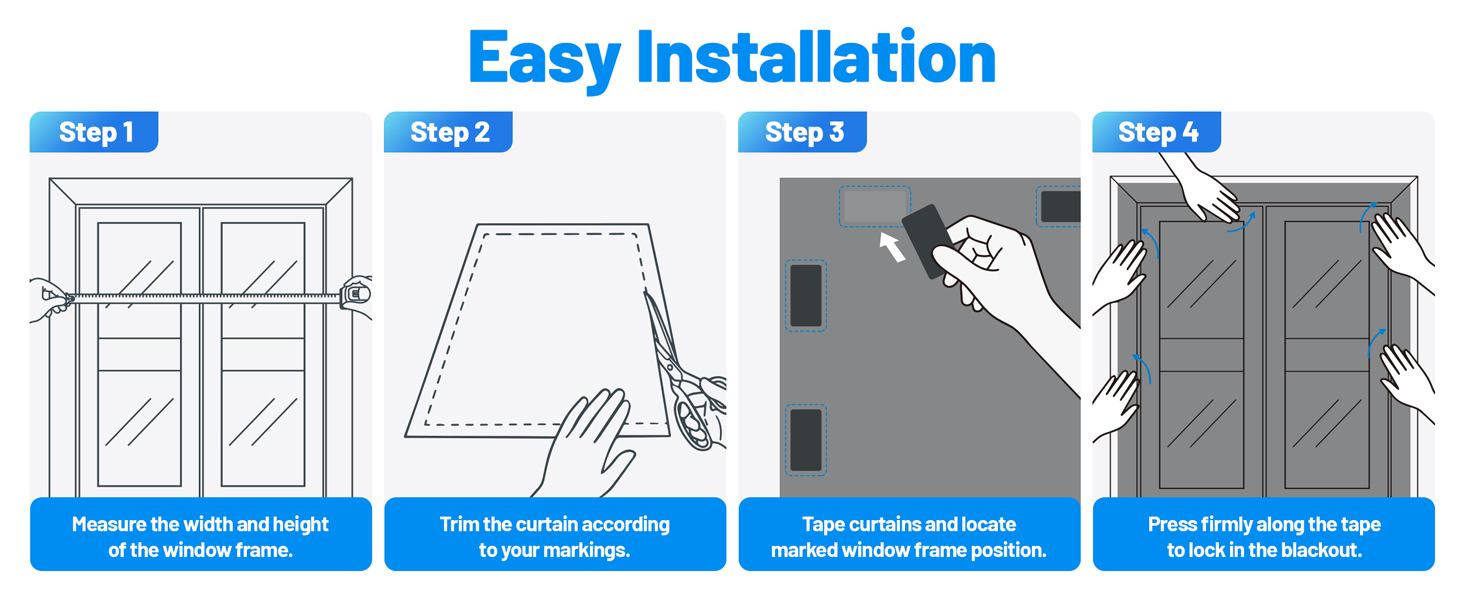 Easy Installation

Step 1

Measure the width and height of the window frame.

Step 2

Trim the curtain according to your markings.

Step 3

Tape curtains and locate marked window frame position.

Step 4

Press firmly along the tape to lock in the blackout.