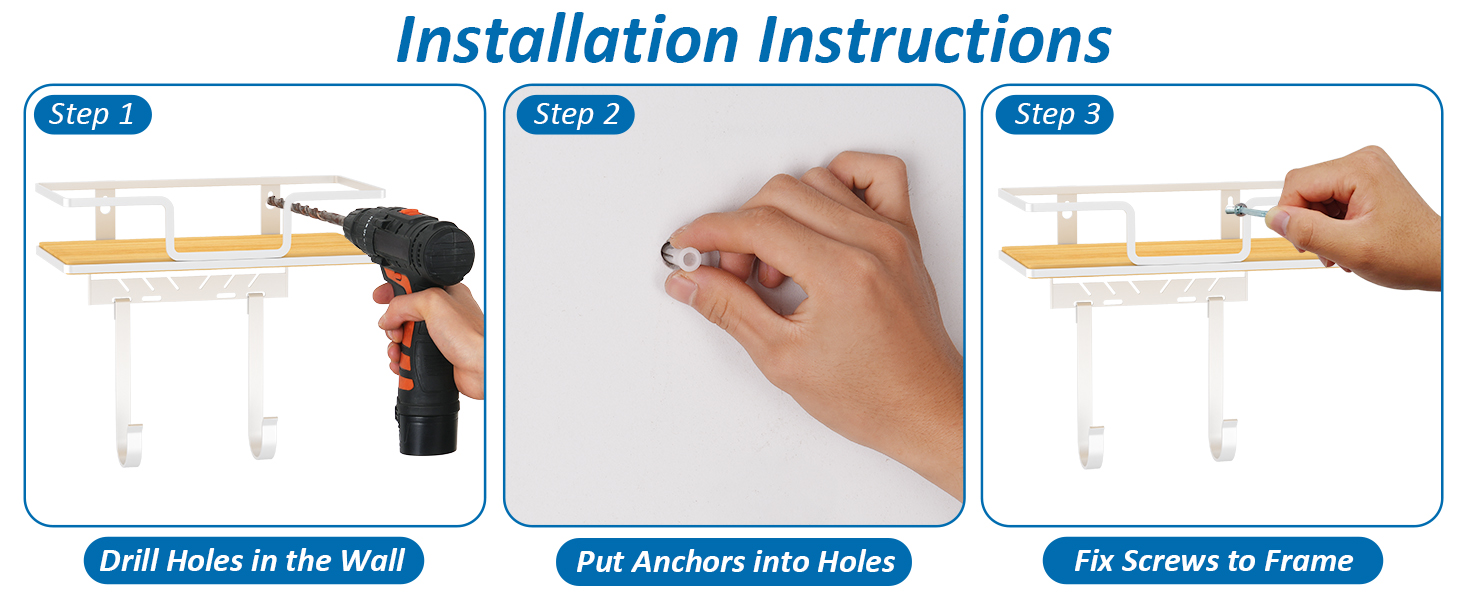 Installation Instructions

Step 1

Drill Holes in the Wall

Step 2

Put Anchors into Holes

Step 3

Fix Screws to Frame