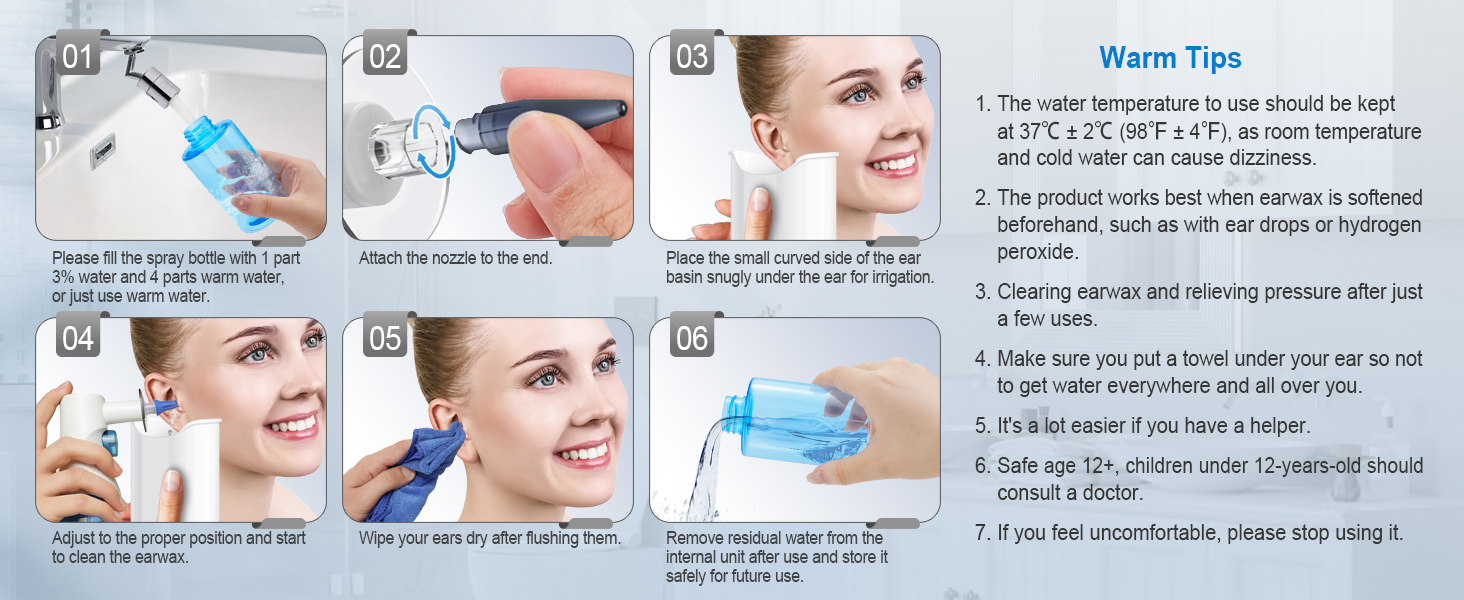 01

Please fill the spray bottle with 1 part 3% water and 4 parts warm water, or just use warm water.

02

Attach the nozzle to the end.

03

Place the small curved side of the ear basin snugly under the ear for irrigation.

04

Adjust to the proper position and start to clean the earwax.

05

Wipe your ears dry after flushing them.

06

Remove residual water from the internal unit after use and store it safely for future use.

Warm Tips

1. The water temperature to use should be kept at 37℃ ± 2℃ (98°F ± 4°F), as room temperature and cold water can cause dizziness.

2. The product works best when earwax is softened beforehand, such as with ear drops or hydrogen peroxide.

3. Clearing earwax and relieving pressure after just a few uses.

4. Make sure you put a towel under your ear so not to get water everywhere and all over you.

5. It's a lot easier if you have a helper.

6. Safe age 12+, children under 12-years-old should consult a doctor.

7. If you feel uncomfortable, please stop using it.