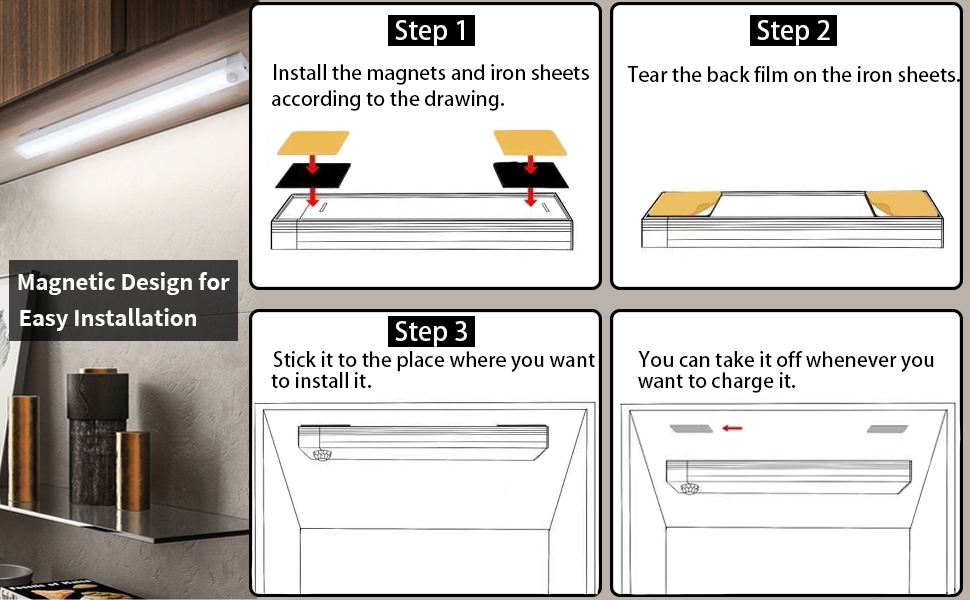 Magnetic Design for Easy Installation

Step 1
Install the magnets and iron sheets according to the drawing.

Step 2
Tear the back film on the iron sheets.

Step 3
Stick it to the place where you want to install it.

You can take it off whenever you want to charge it.