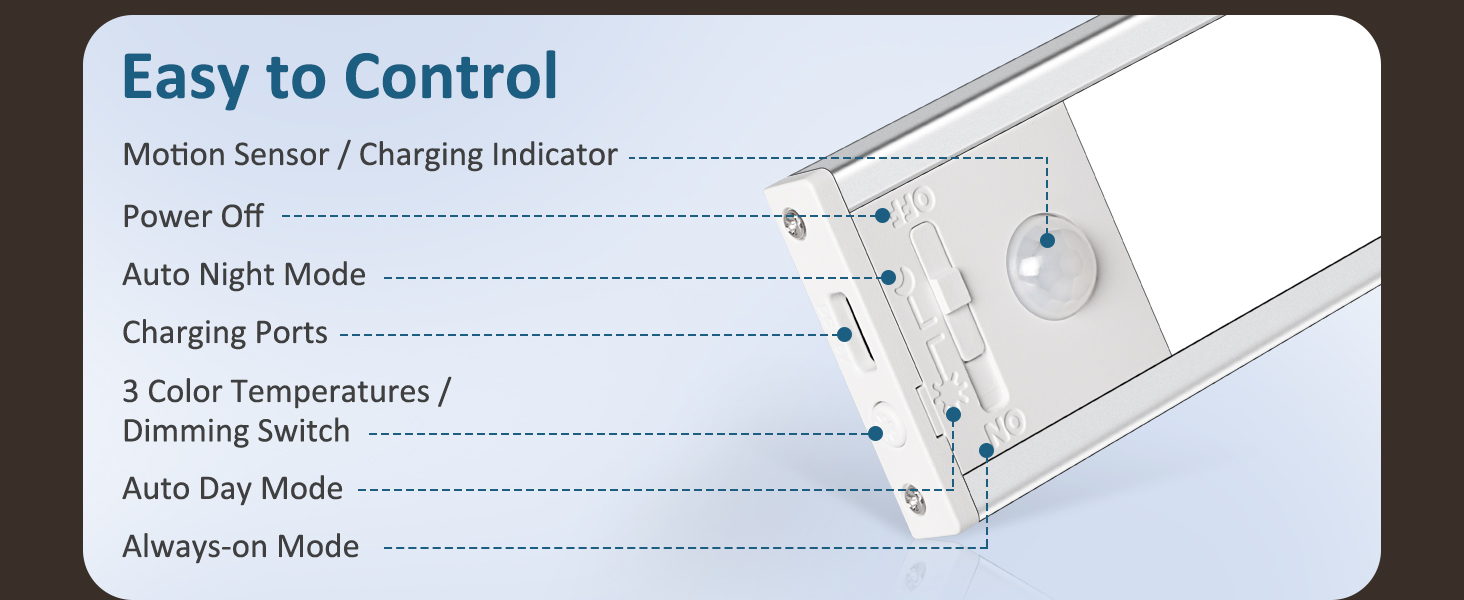 Easy to Control

Motion Sensor / Charging Indicator

Power Off

Auto Night Mode

Charging Ports

3 Color Temperatures / Dimming Switch

Auto Day Mode

Always-on Mode

OFF

ON