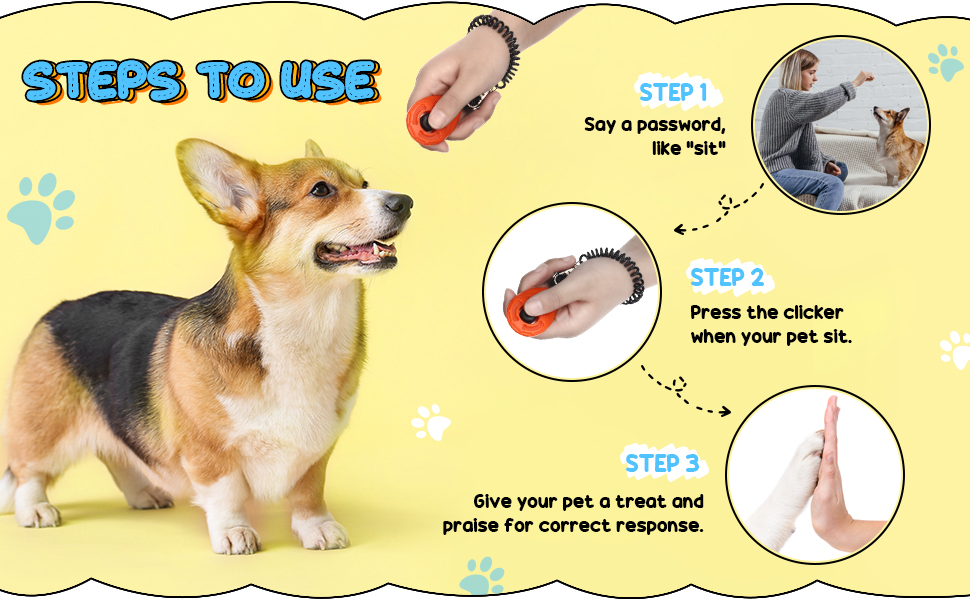 STEPS TO USE

STEP 1
Say a password, like "sit"

STEP 2
Press the clicker when your pet sit.

STEP 3
Give your pet a treat and praise for correct response.