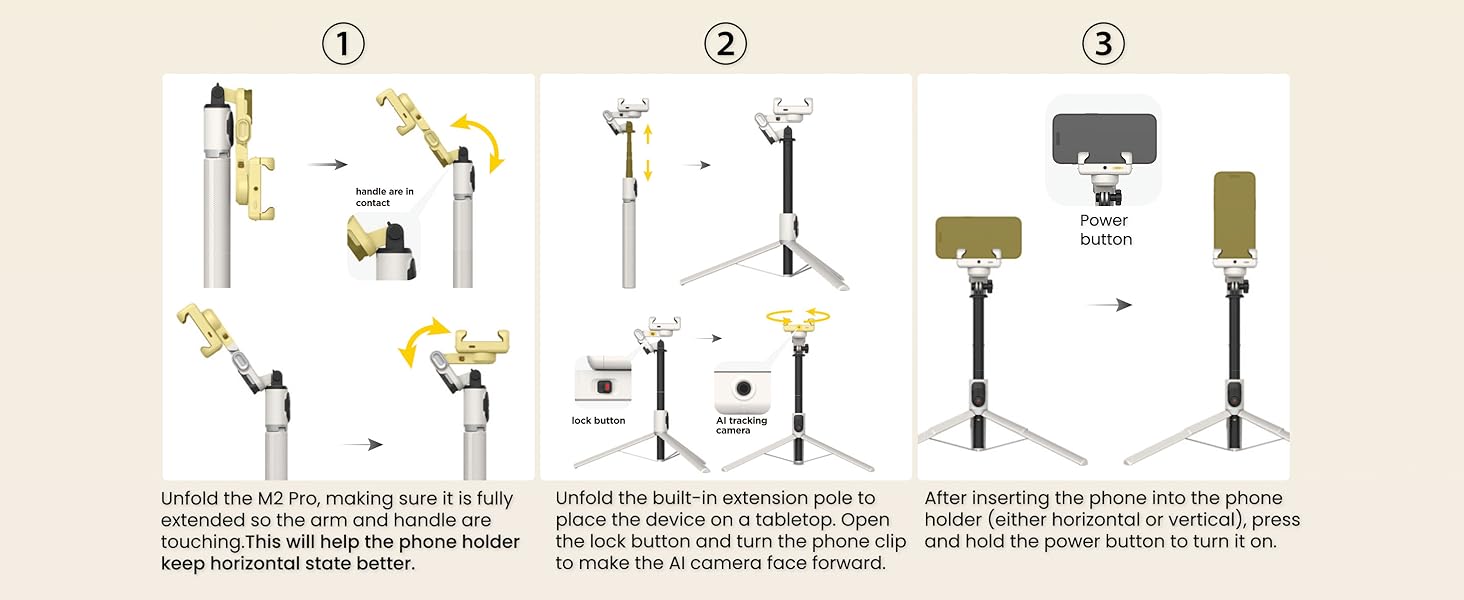 1

handle are in contact

Unfold the M2 Pro, making sure it is fully extended so the arm and handle are touching.This will help the phone holder keep horizontal state better.

2

lock button

AI tracking camera

Unfold the built-in extension pole to place the device on a tabletop. Open the lock button and turn the phone clip to make the AI camera face forward.

3

Power button

After inserting the phone into the phone holder (either horizontal or vertical), press and hold the power button to turn it on.