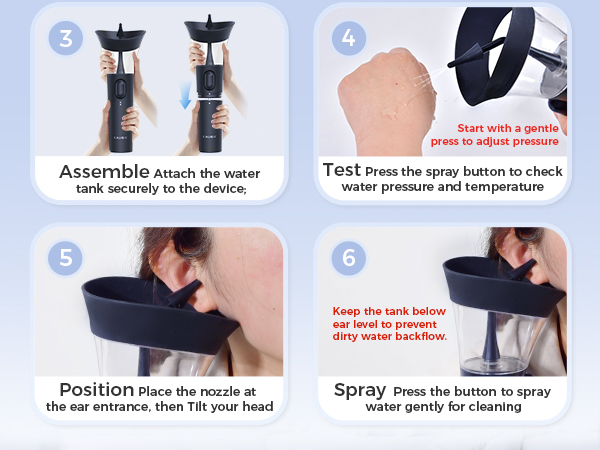 3

Assemble Attach the water tank securely to the device;

4

Start with a gentle press to adjust pressure

Test Press the spray button to check water pressure and temperature

5

Position Place the nozzle at the ear entrance, then Tilt your head

6

Keep the tank below ear level to prevent dirty water backflow.

Spray Press the button to spray water gently for cleaning