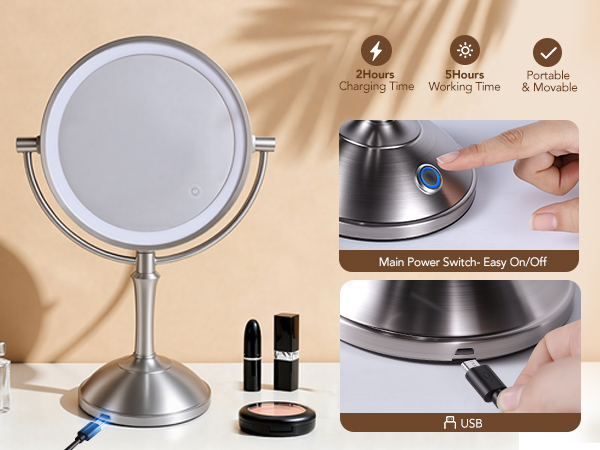 2Hours
Charging Time

5Hours
Working Time

Portable
& Movable

Main Power Switch- Easy On/Off

USB