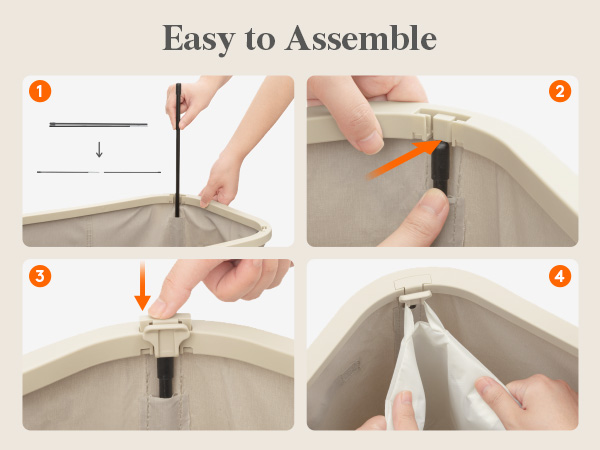 Easy to Assemble

1

2

3

4