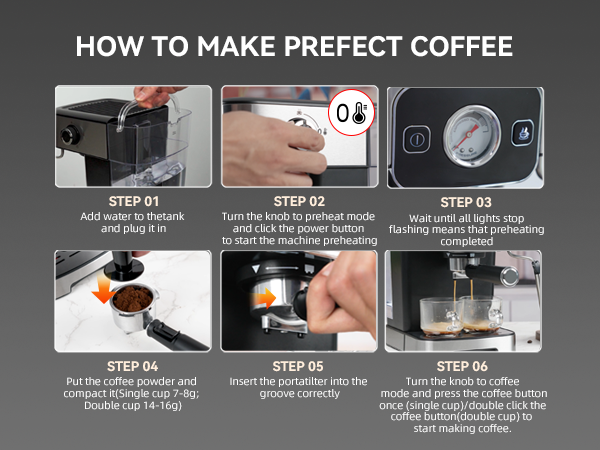 HOW TO MAKE PREFECT COFFEE

STEP 01
Add water to thetank and plug it in

STEP 02
Turn the knob to preheat mode and click the power button to start the machine preheating

STEP 03
Wait until all lights stop flashing means that preheating completed

STEP 04
Put the coffee powder and compact it(Single cup 7-8g; Double cup 14-16g)

STEP 05
Insert the portatilter into the groove correctly

STEP 06
Turn the knob to coffee mode and press the coffee button once (single cup)/double click the coffee button(double cup) to start making coffee.