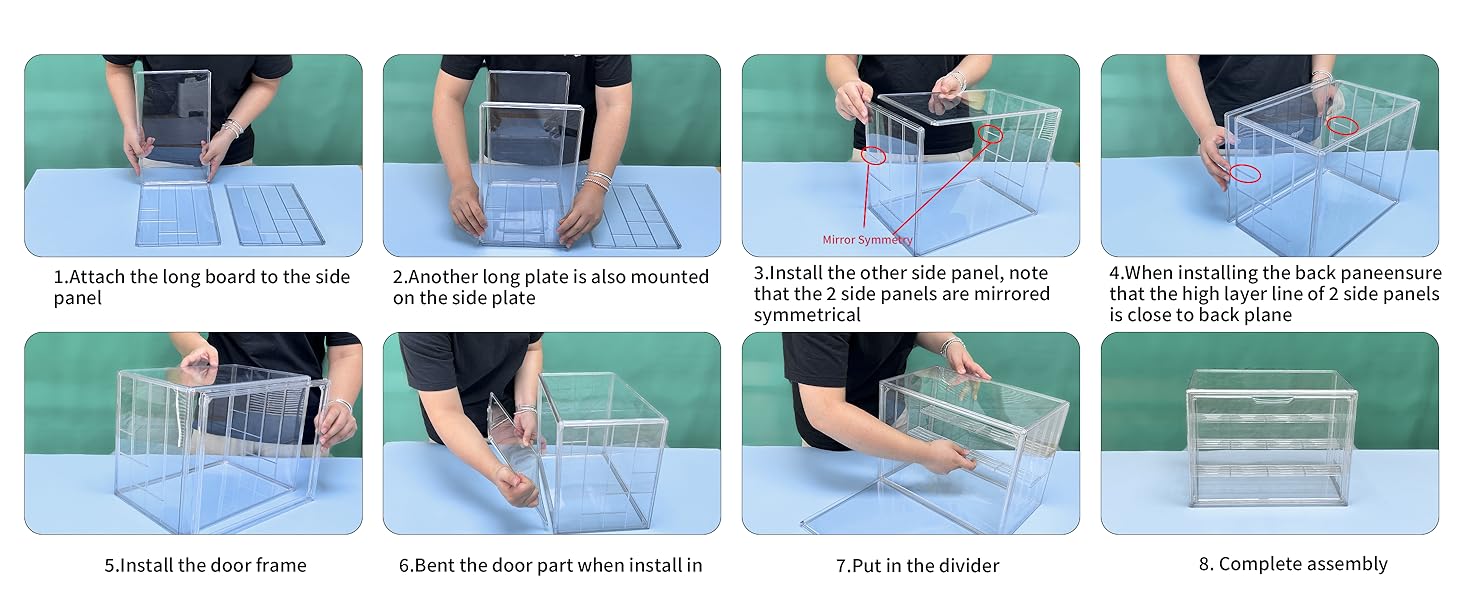 1.Attach the long board to the side panel

2.Another long plate is also mounted on the side plate

Mirror Symmetry

3.Install the other side panel, note that the 2 side panels are mirrored symmetrical

4.When installing the back paneensure that the high layer line of 2 side panels is close to back plane

5.Install the door frame

6.Bent the door part when install in

7.Put in the divider

8. Complete assembly