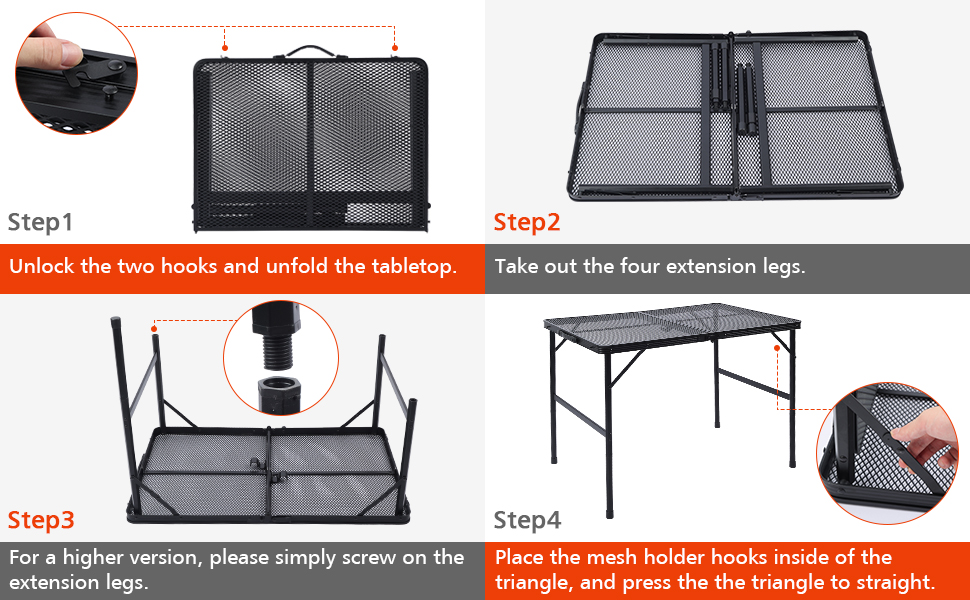 Step1

Unlock the two hooks and unfold the tabletop.

Step2

Take out the four extension legs.

Step3

For a higher version, please simply screw on the extension legs.

Step4

Place the mesh holder hooks inside of the triangle, and press the the triangle to straight.