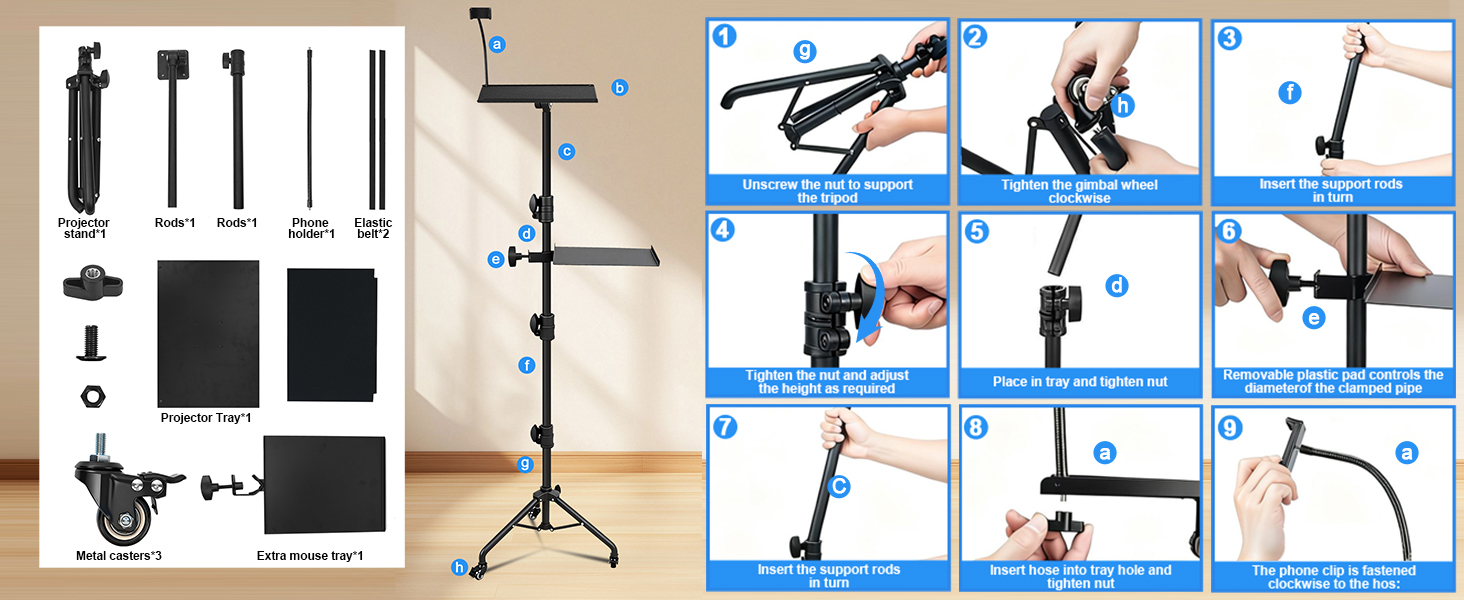 Projector stand*1
Rods*1
Rods*1
Phone holder*1
Elastic belt*2

Projector Tray*1

Metal casters*3
Extra mouse tray*1

a
b
c
d
e
f
g
h

1
g
Unscrew the nut to support the tripod

2
h
Tighten the gimbal wheel clockwise

3
f
Insert the support rods in turn

4
Tighten the nut and adjust the height as required

5
d
Place in tray and tighten nut

6
e
Removable plastic pad controls the diameterof the clamped pipe

7
C
Insert the support rods in turn

8
a
Insert hose into tray hole and tighten nut

9
a
The phone clip is fastened clockwise to the hos: