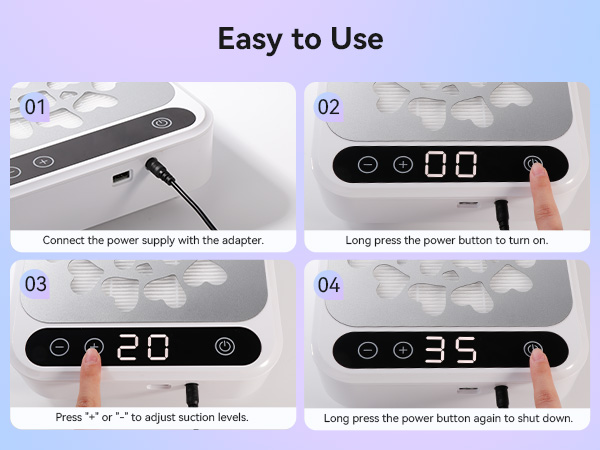 Easy to Use

01

Connect the power supply with the adapter.

02

00

Long press the power button to turn on.

03

20

Press "+" or "-" to adjust suction levels.

04

35

Long press the power button again to shut down.