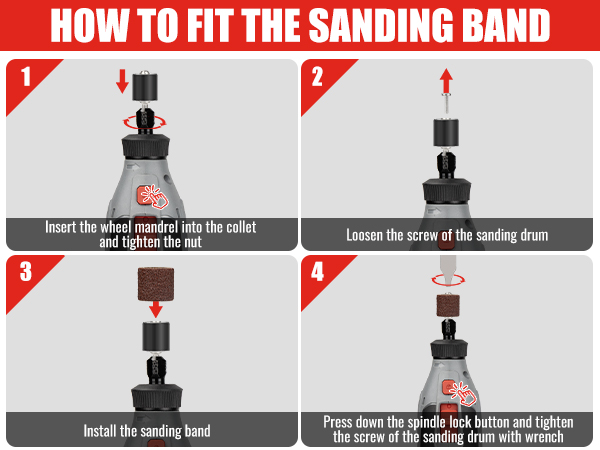 HOW TO FIT THE SANDING BAND

1

Insert the wheel mandrel into the collet and tighten the nut

2

Loosen the screw of the sanding drum

3

Install the sanding band

4

Press down the spindle lock button and tighten the screw of the sanding drum with wrench