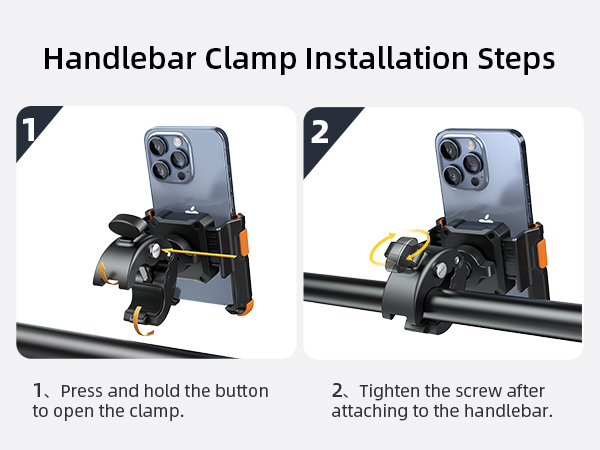 Handlebar Clamp Installation Steps

1

2

1、Press and hold the button to open the clamp.

2、Tighten the screw after attaching to the handlebar.