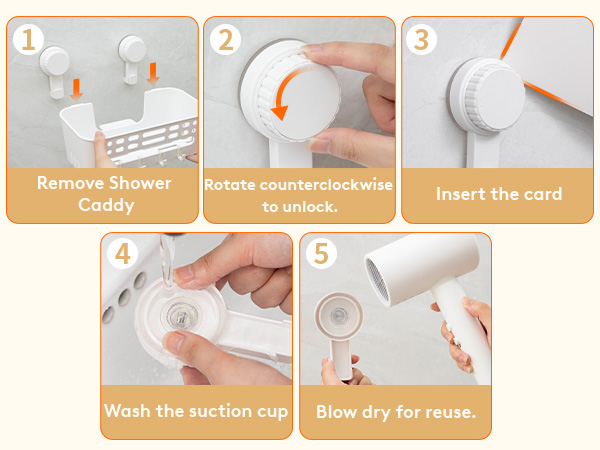 1
Remove Shower Caddy

2
Rotate counterclockwise to unlock.

3
Insert the card

4
Wash the suction cup

5
Blow dry for reuse.