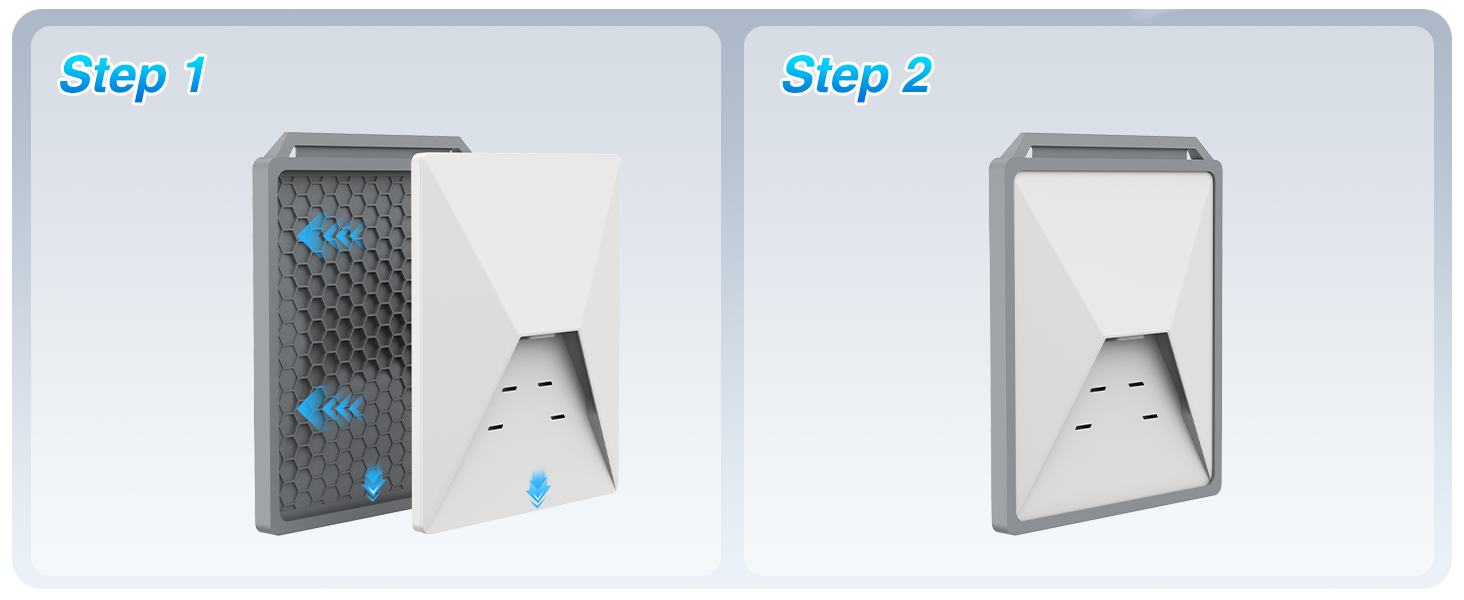 Step 1

Step 2