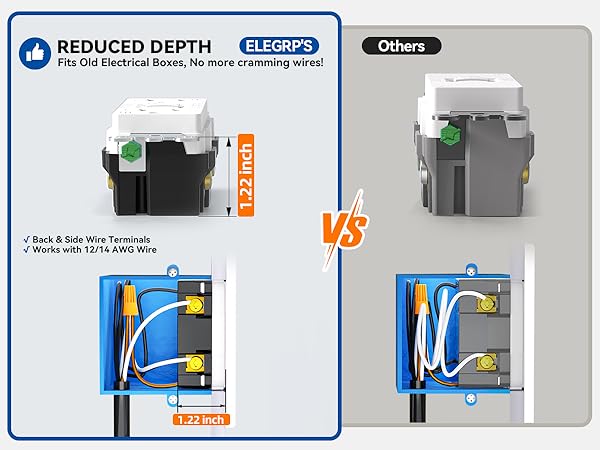 REDUCED DEPTH ELEGRP'S
Fits Old Electrical Boxes, No more cramming wires!

1.22 inch

√ Back & Side Wire Terminals
√ Works with 12/14 AWG Wire

1.22 inch

VS

Others