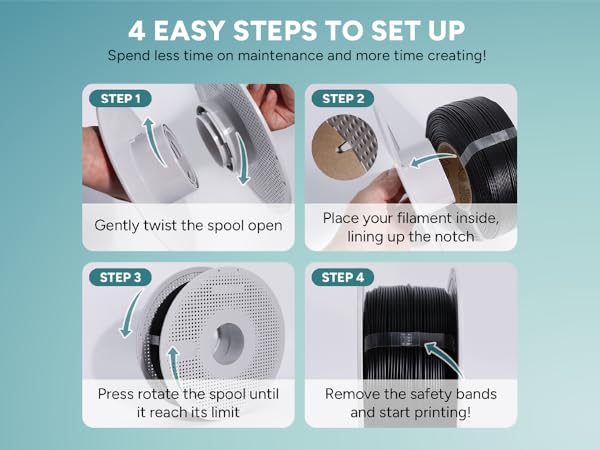 4 EASY STEPS TO SET UP

Spend less time on maintenance and more time creating!

STEP 1

Gently twist the spool open

STEP 2

Place your filament inside, lining up the notch

STEP 3

Press rotate the spool until it reach its limit

STEP 4

Remove the safety bands and start printing!