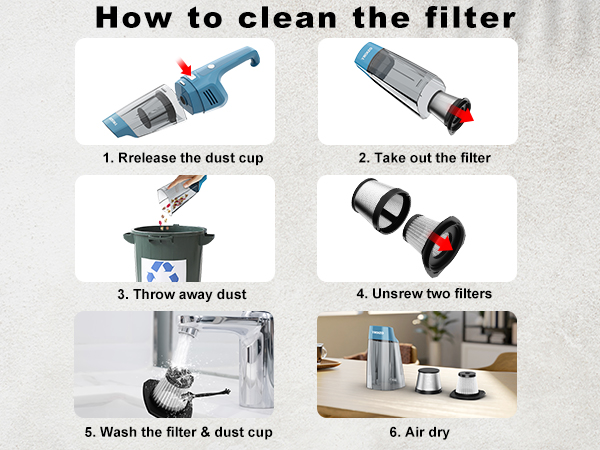 How to clean the filter

1. Rrelease the dust cup

2. Take out the filter

3. Throw away dust

4. Unsrew two filters

5. Wash the filter & dust cup

6. Air dry